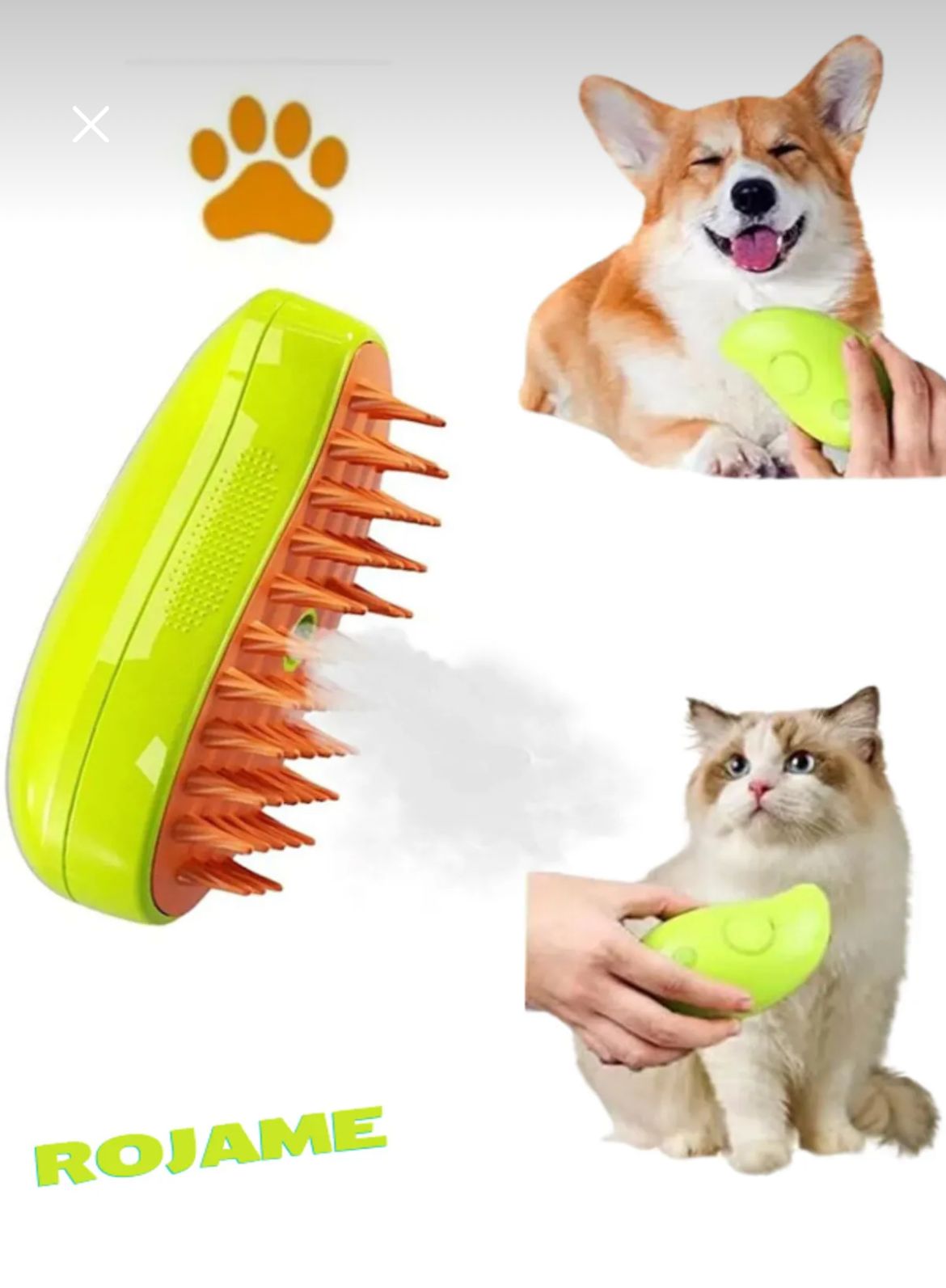 ROJAME