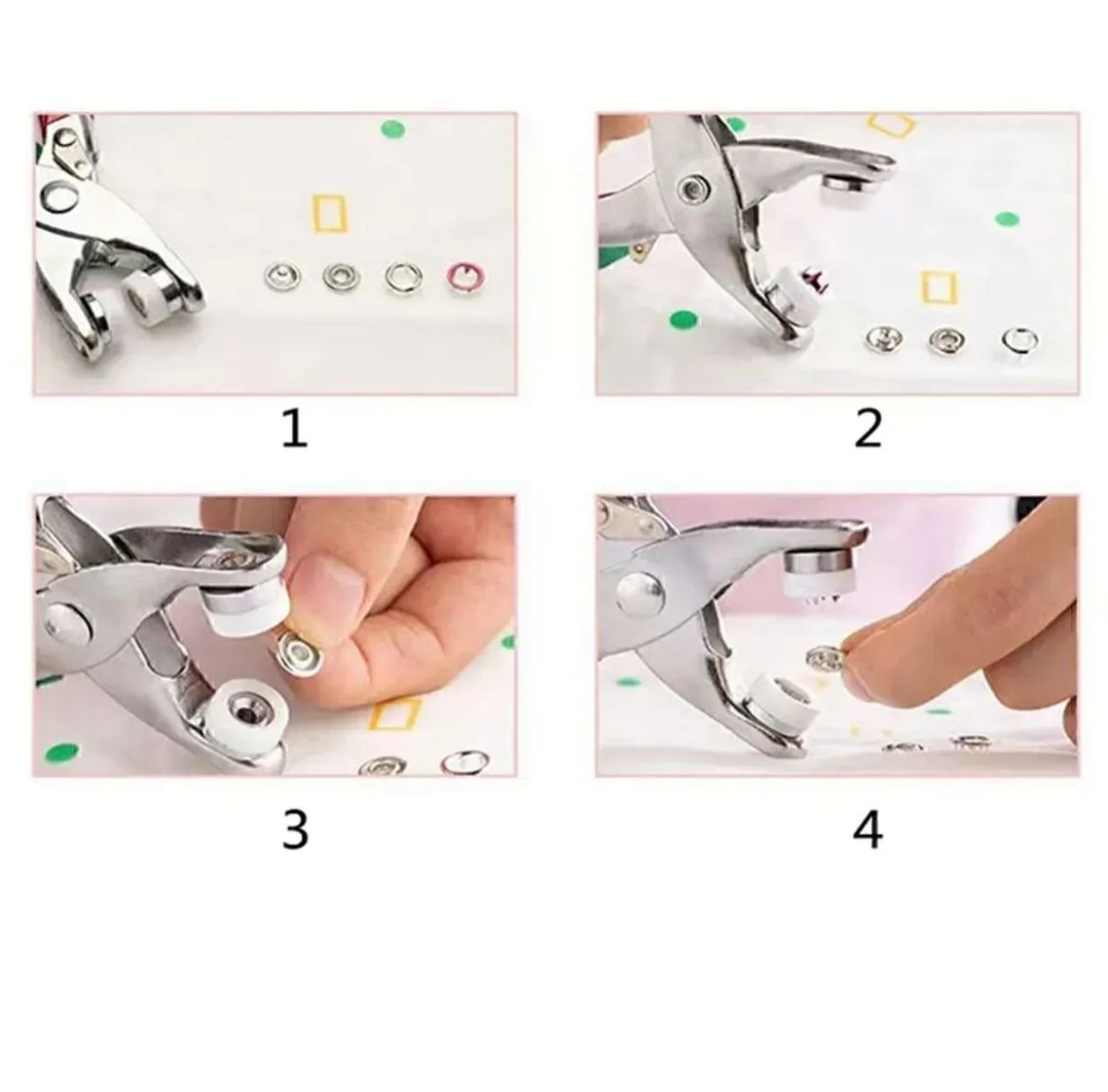 1

2

3

4