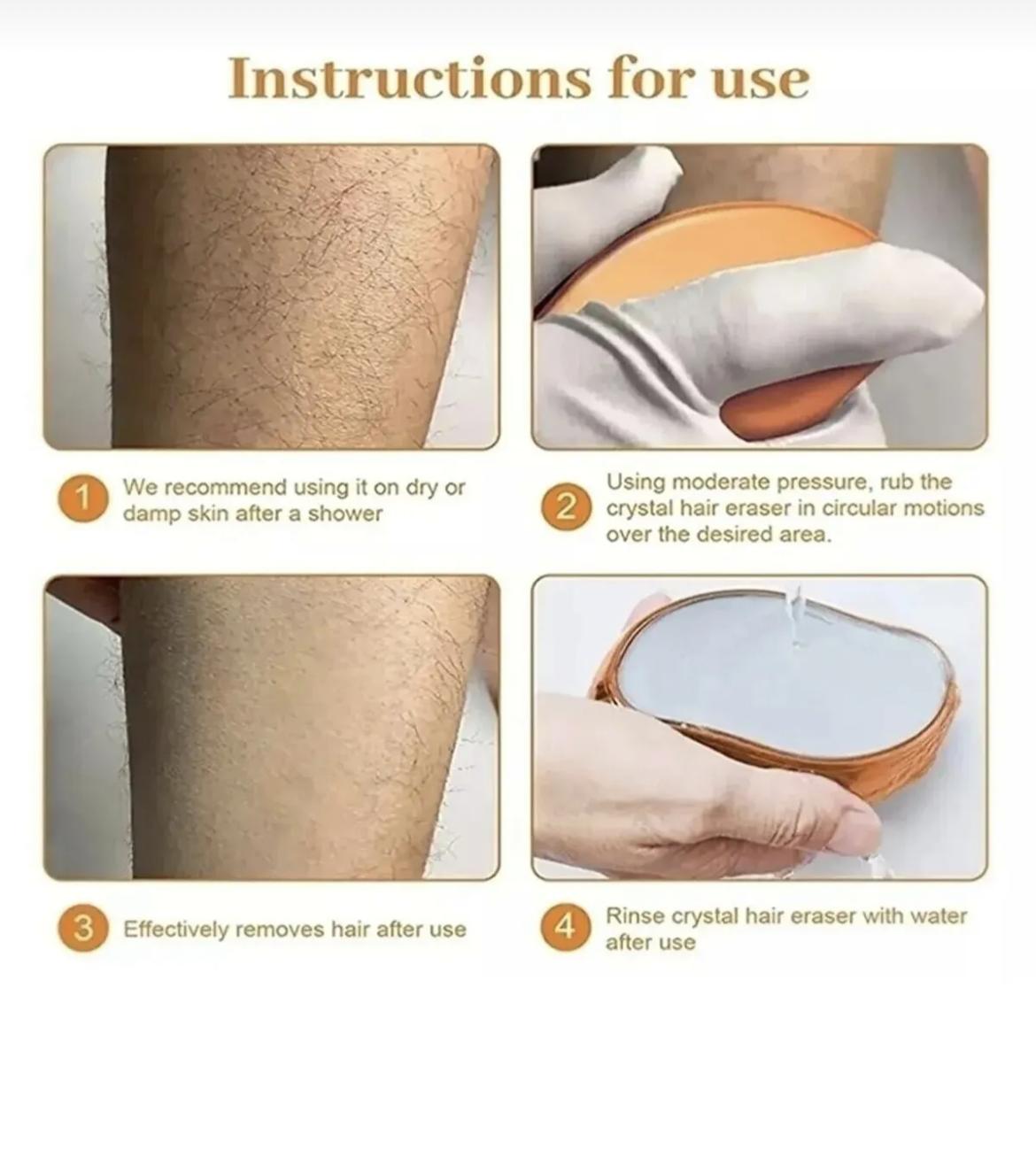 Instructions for use

1 We recommend using it on dry or damp skin after a shower

2 Using moderate pressure, rub the crystal hair eraser in circular motions over the desired area.

3 Effectively removes hair after use

4 Rinse crystal hair eraser with water after use