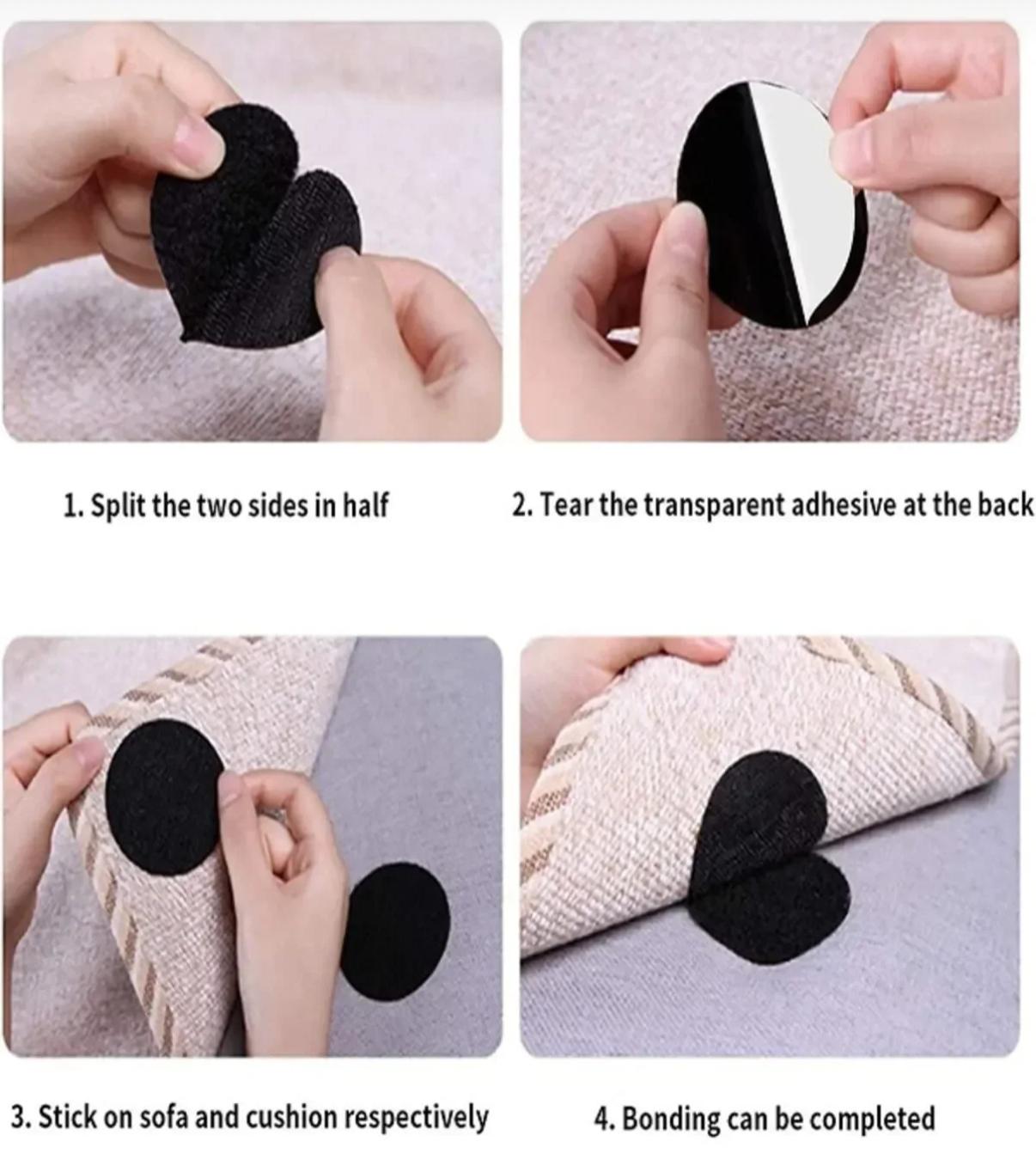 1. Split the two sides in half

2. Tear the transparent adhesive at the back

3. Stick on sofa and cushion respectively

4. Bonding can be completed