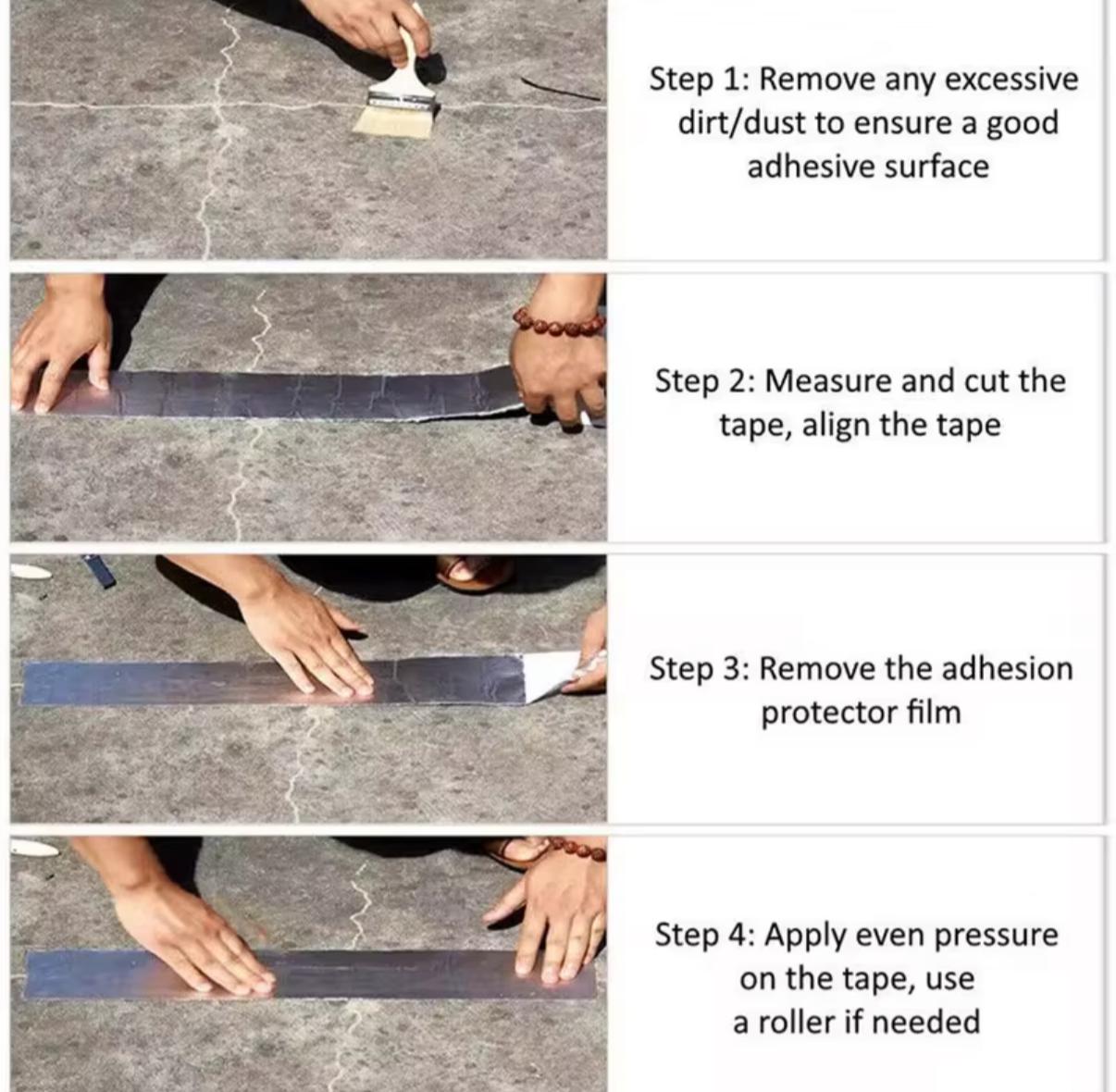 Step 1: Remove any excessive dirt/dust to ensure a good adhesive surface

Step 2: Measure and cut the tape, align the tape

Step 3: Remove the adhesion protector film

Step 4: Apply even pressure on the tape, use a roller if needed