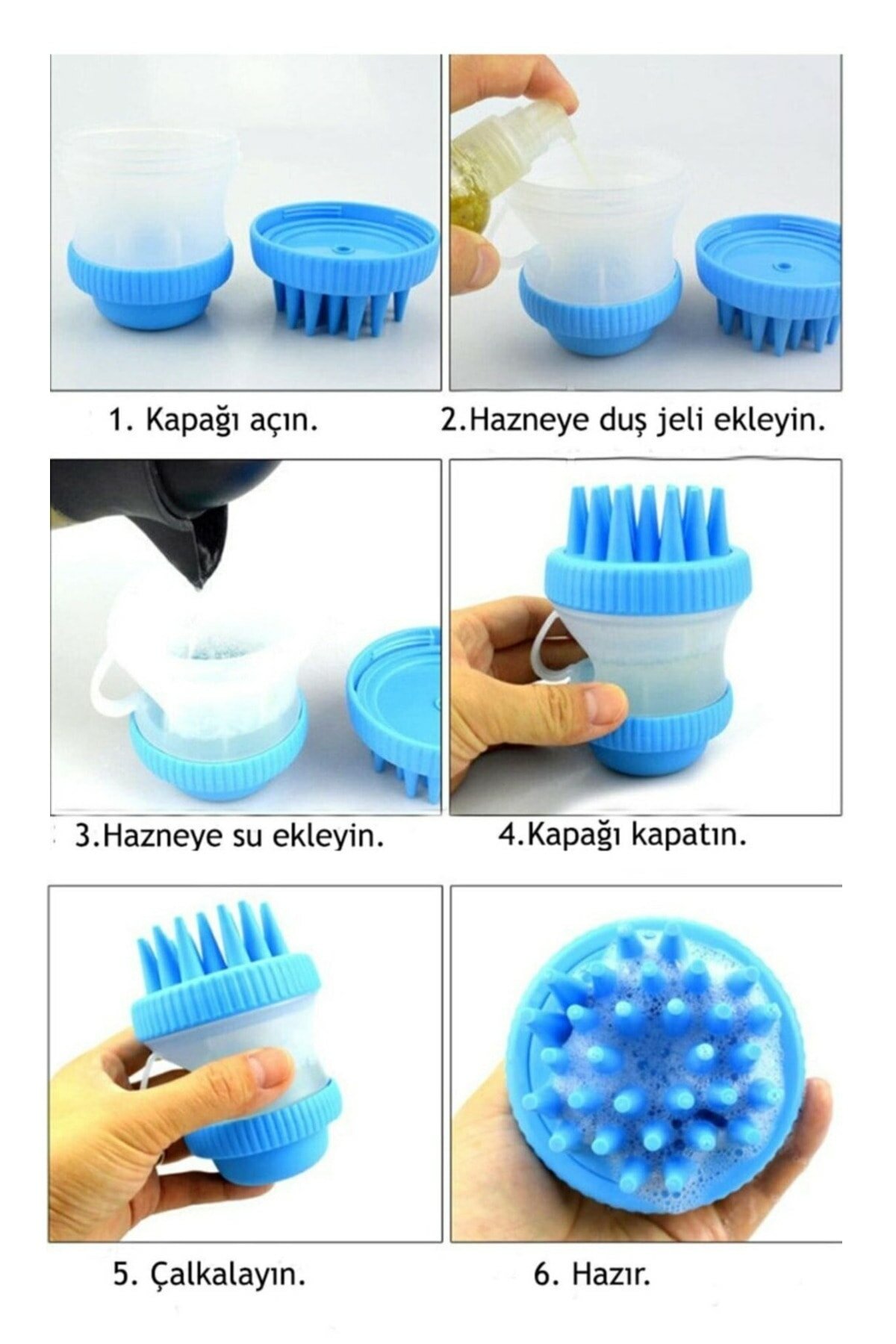 1. Kapağı açın.

2.Hazneye duş jeli ekleyin.

3.Hazneye su ekleyin.

4.Kapağı kapatın.

5. Çalkalayın.

6. Hazır.