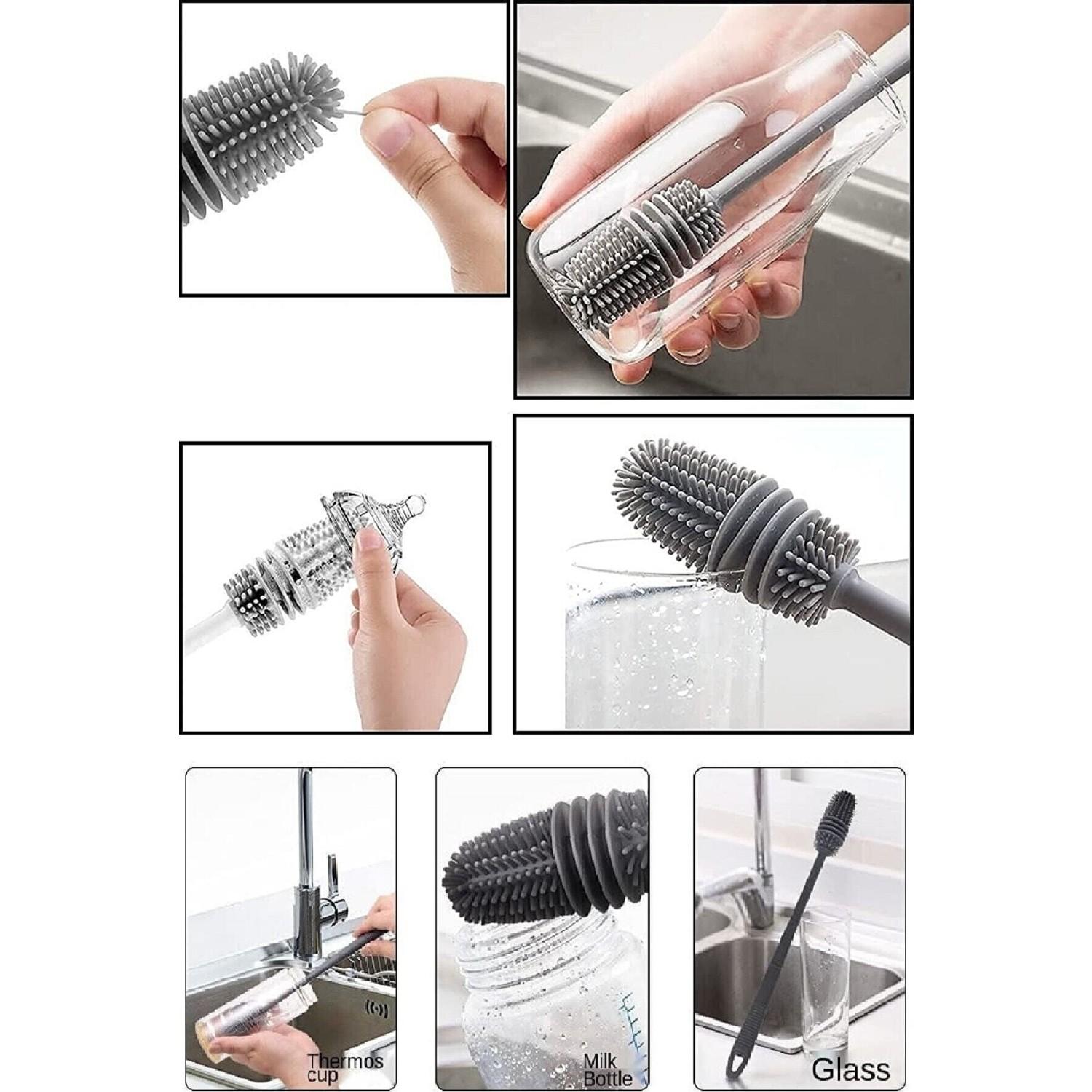 Thermos cup

Milk Bottle

Glass