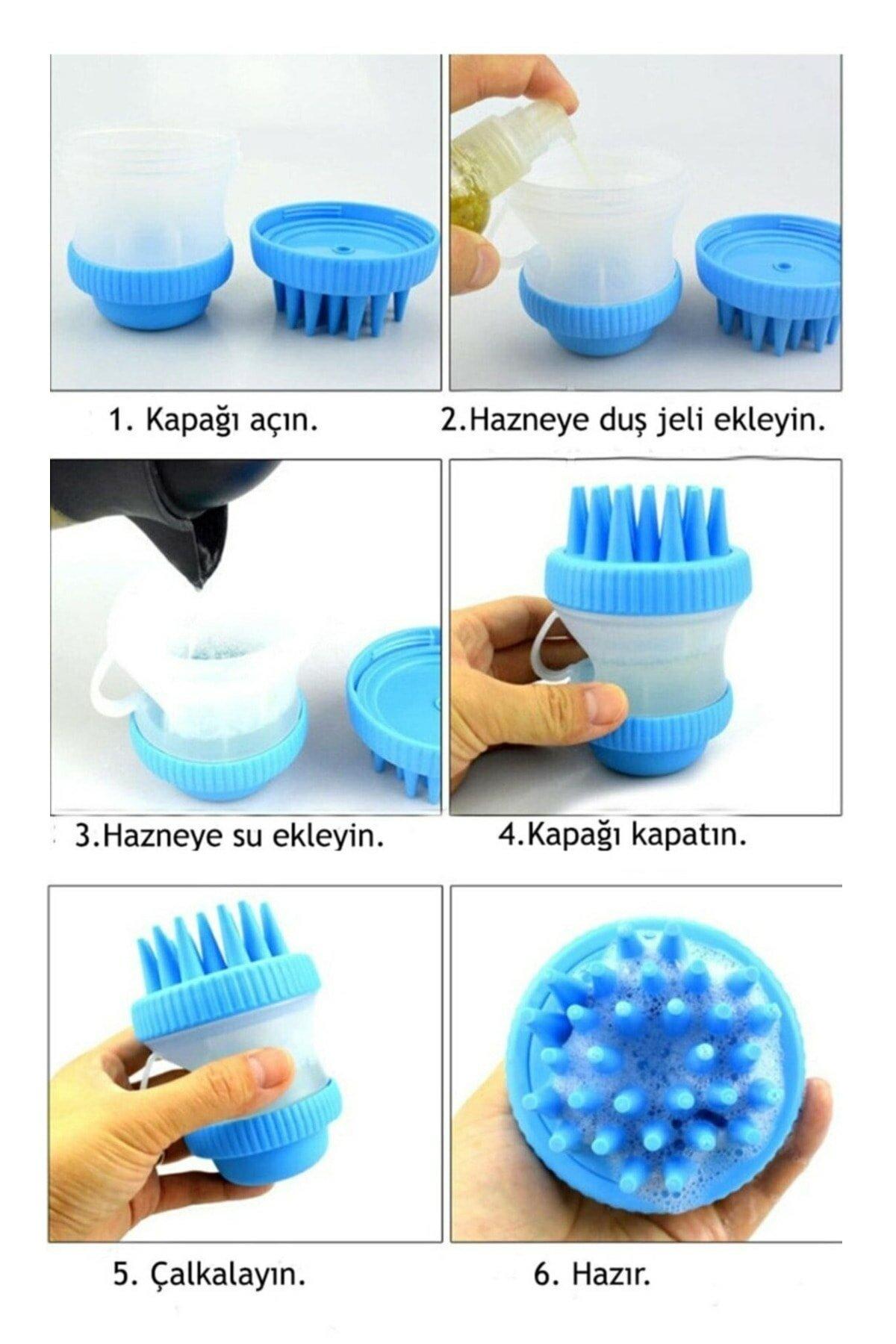 1. Kapağı açın.

2.Hazneye duş jeli ekleyin.

3.Hazneye su ekleyin.

4.Kapağı kapatın.

5. Çalkalayın.

6. Hazır.